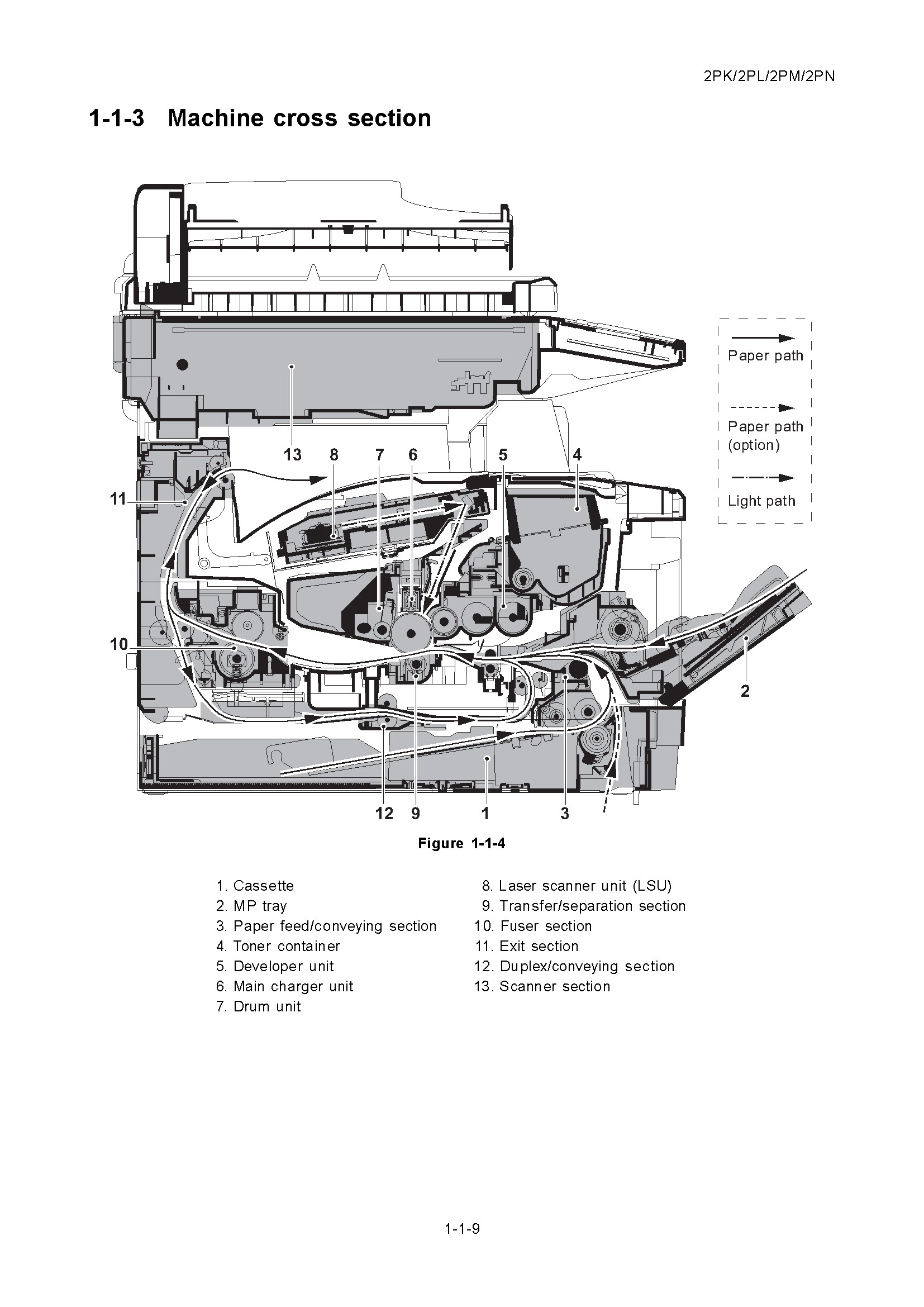 2PK/2PL/2PM/2PN

1-1-3 Machine cross section

Paper path

Paper path (option)

Light path

13 8 7 6 5 4

11

10

2

12 9 1 3

Figure 1-1-4

1. Cassette
2. MP tray
3. Paper feed/conveying section
4. Toner container
5. Developer unit
6. Main charger unit
7. Drum unit

8. Laser scanner unit (LSU)
9. Transfer/separation section
10. Fuser section
11. Exit section
12. Duplex/conveying section
13. Scanner section

1-1-9