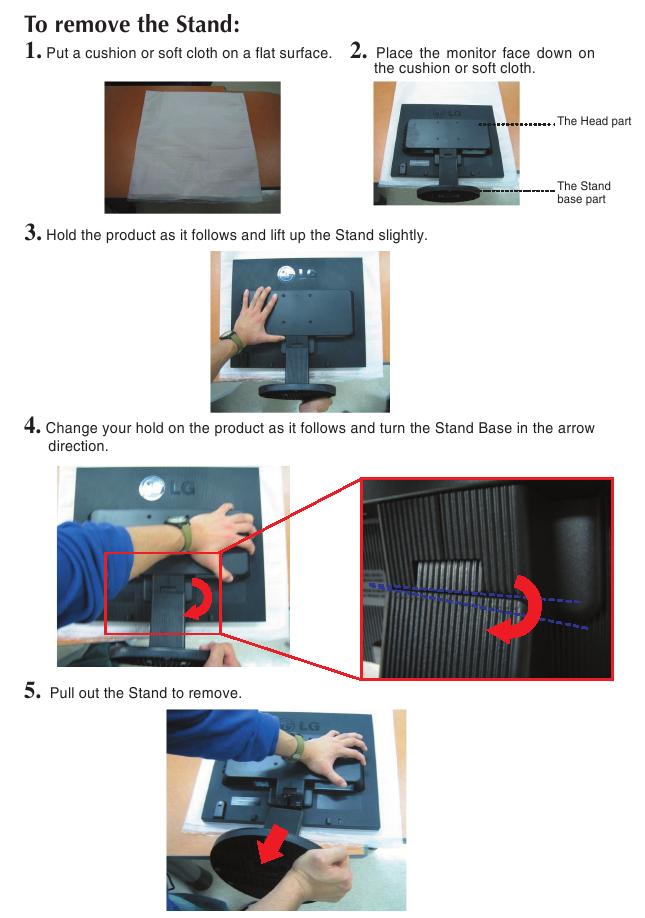 To remove the Stand:

1. Put a cushion or soft cloth on a flat surface.

2. Place the monitor face down on the cushion or soft cloth.

The Head part

The Stand base part

3. Hold the product as it follows and lift up the Stand slightly.

LG

4. Change your hold on the product as it follows and turn the Stand Base in the arrow direction.

LG

5. Pull out the Stand to remove.

LG