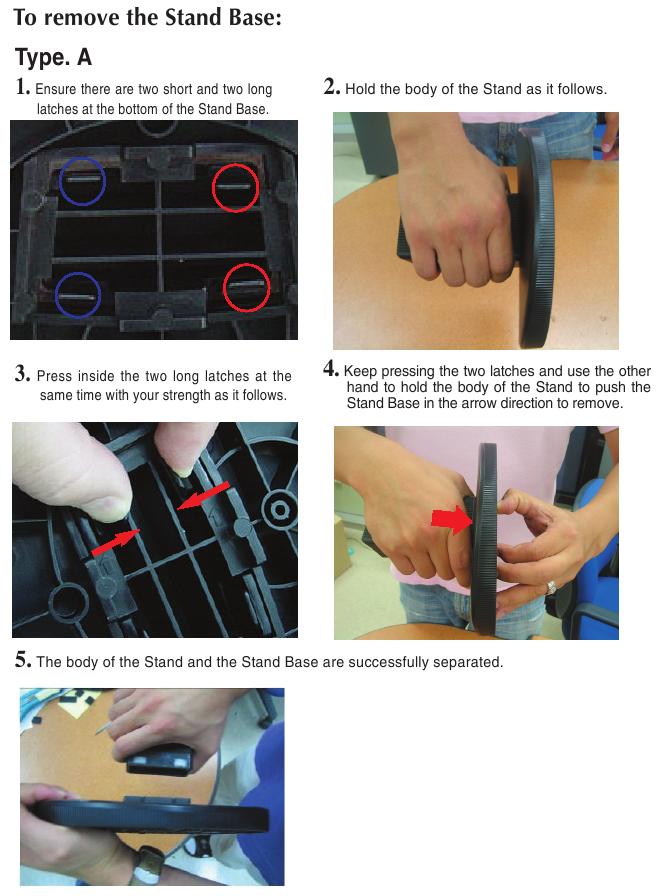 To remove the Stand Base:

Type. A

1. Ensure there are two short and two long latches at the bottom of the Stand Base.

2. Hold the body of the Stand as it follows.

3. Press inside the two long latches at the same time with your strength as it follows.

4. Keep pressing the two latches and use the other hand to hold the body of the Stand to push the Stand Base in the arrow direction to remove.

5. The body of the Stand and the Stand Base are successfully separated.