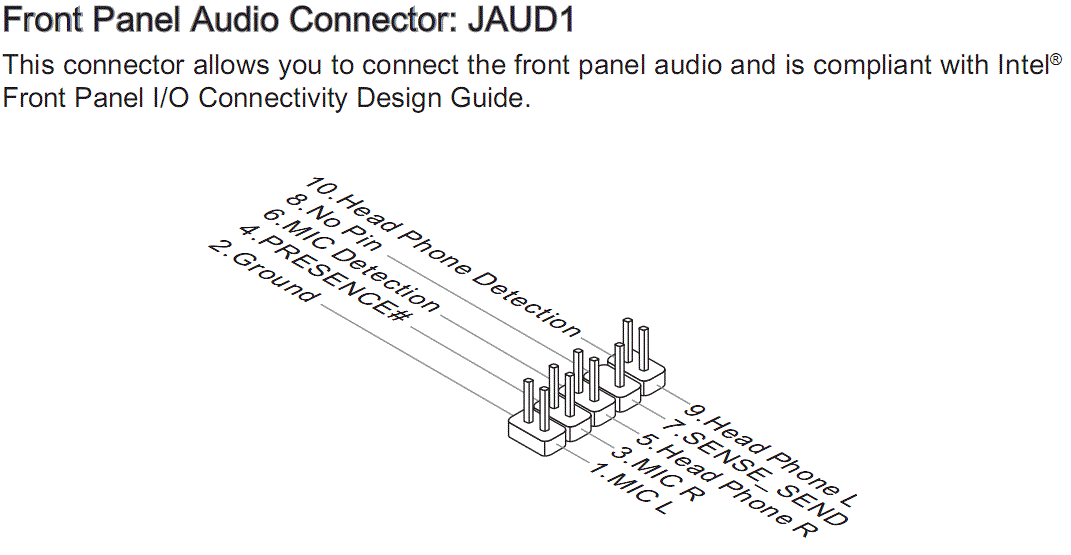 Front Panel Audio Connector: JAUD1

This connector allows you to connect the front panel audio and is compliant with Intel® Front Panel I/O Connectivity Design Guide.

10.Head Phone Detection
8.No Pin
6.MIC Detection
4.PRESENCE#
2.Ground

9.Head Phone L
7.SENSE_SEND
5.Head Phone R
3.MIC R
1.MIC L