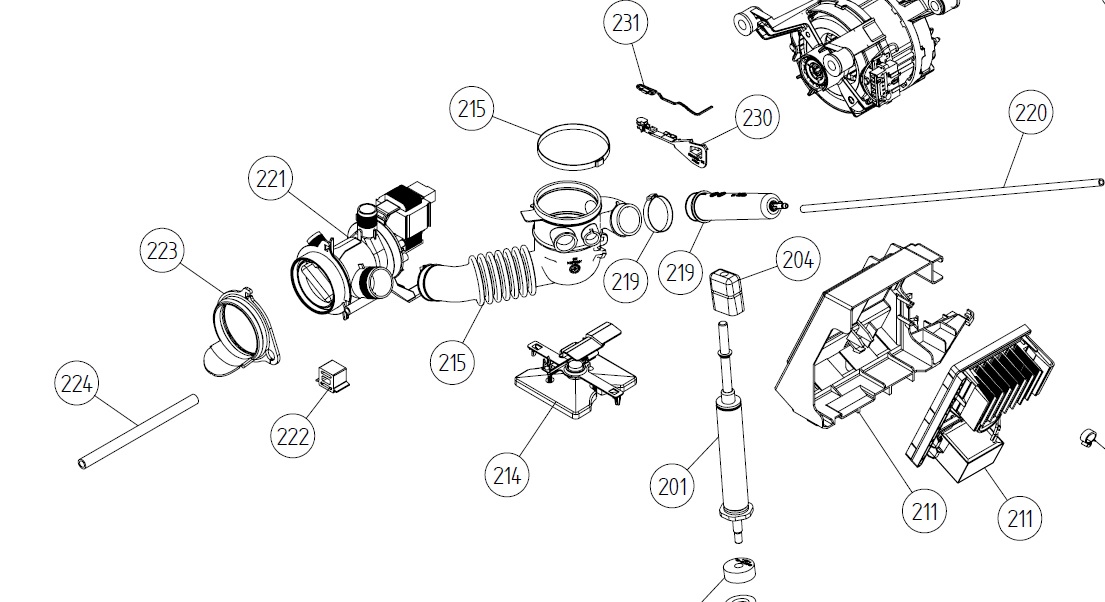 231
215
230
220
221
223
219
219
204
215
224
222
214
201
211
211