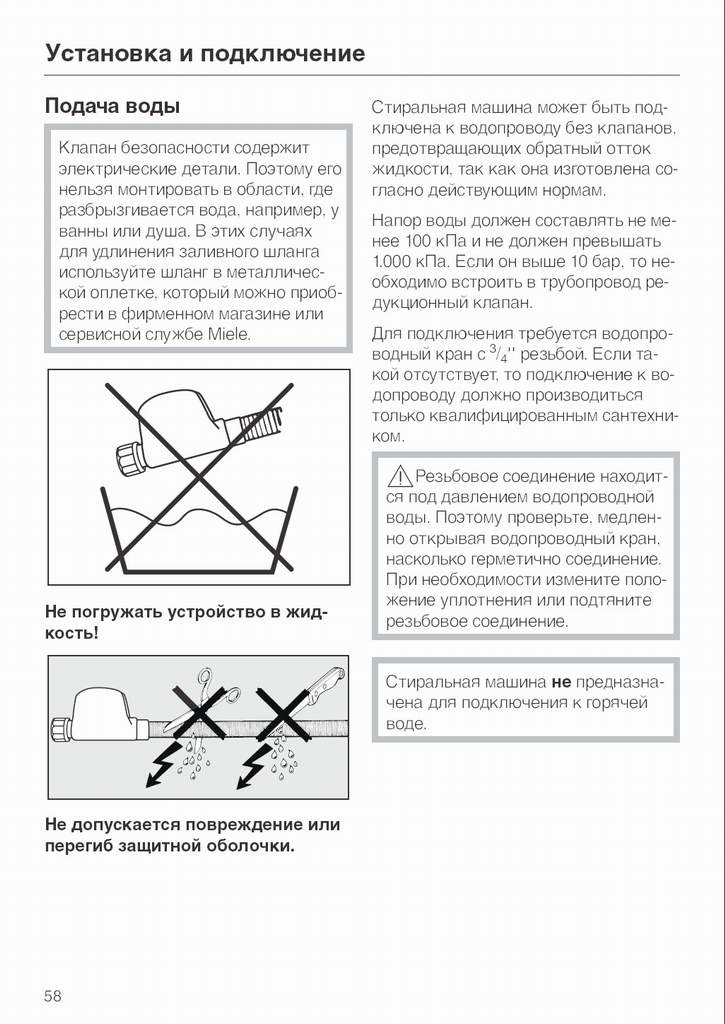 Установка и подключение

Подача воды

Клапан безопасности содержит электрические детали. Поэтому его нельзя монтировать в области, где разбрызгивается вода, например, у ванны или душа. В этих случаях для удлинения заливного шланга используйте шланг в металлической оплетке, который можно приобрести в фирменном магазине или сервисной службе Miele.

Не погружать устройство в жидкость!

Не допускается повреждение или перегиб защитной оболочки.

Стиральная машина может быть подключена к водопроводу без клапанов, предотвращающих обратный отток жидкости, так как она изготовлена согласно действующим нормам.

Напор воды должен составлять не менее 100 кПа и не должен превышать 1.000 кПа. Если он выше 10 бар, то необходимо встроить в трубопровод редукционный клапан.

Для подключения требуется водопроводный кран с $^3/_4$'' резьбой. Если такой отсутствует, то подключение к водопроводу должно производиться только квалифицированным сантехником.

Резьбовое соединение находится под давлением водопроводной воды. Поэтому проверьте, медленно открывая водопроводный кран, насколько герметично соединение. При необходимости измените положение уплотнения или подтяните резьбовое соединение.

Стиральная машина не предназначена для подключения к горячей воде.

58