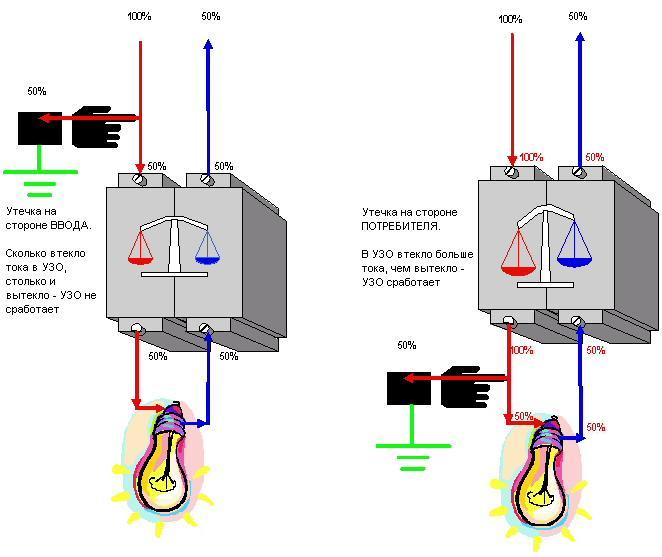 100%

50%

50%

50%

50%

Утечка на стороне ВВОДА.

Сколько втекло тока в УЗО, столько и вытекло - УЗО не сработает

50%

50%

100%

50%

100%

50%

Утечка на стороне ПОТРЕБИТЕЛЯ.

В УЗО втекло больше тока, чем вытекло - УЗО сработает

50%

100%

50%

50%

50%