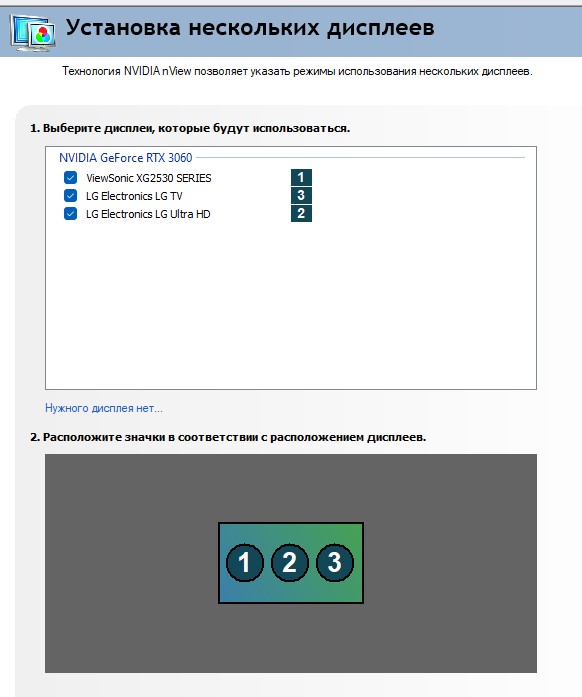 Установка нескольких дисплеев

Технология NVIDIA nView позволяет указать режимы использования нескольких дисплеев.

1. Выберите дисплеи, которые будут использоваться.

NVIDIA GeForce RTX 3060

ViewSonic XG2530 SERIES 1
LG Electronics LG TV 3
LG Electronics LG Ultra HD 2

Нужного дисплея нет...

2. Расположите значки в соответствии с расположением дисплеев.

1 2 3