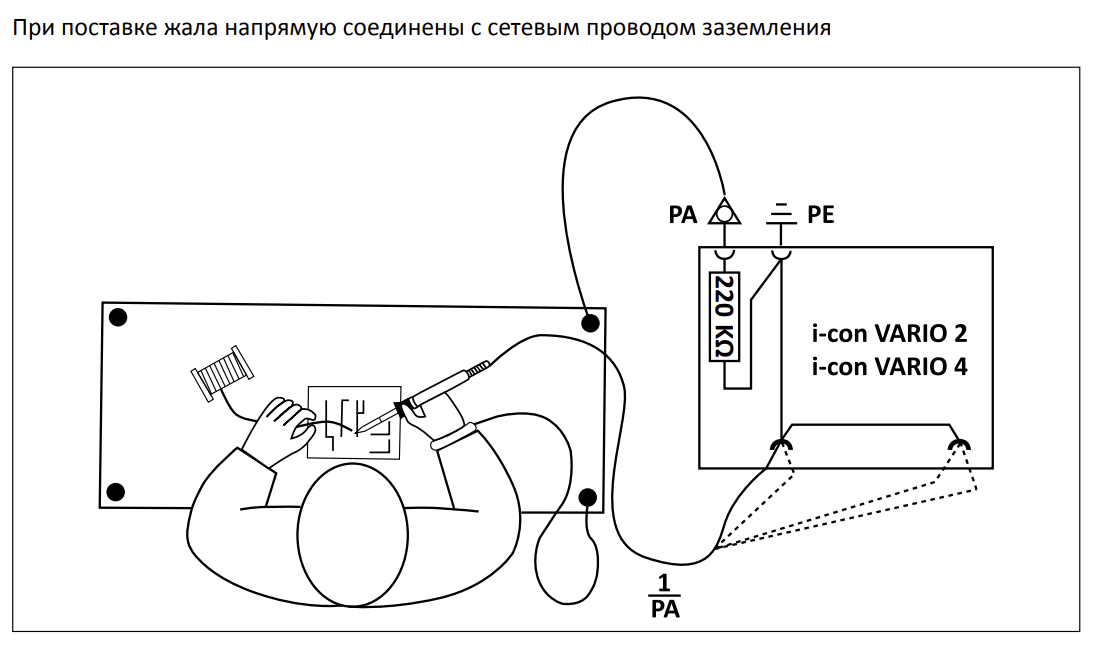 При поставке жала напрямую соединены с сетевым проводом заземления

PA

PE

220 KΩ

i-con VARIO 2
i-con VARIO 4

$\frac{1}{PA}$