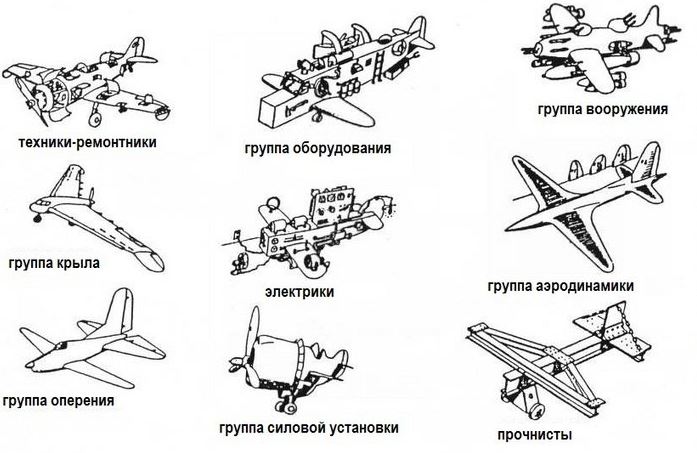 техники-ремонтники

группа оборудования

группа вооружения

группа крыла

электрики

группа аэродинамики

группа оперения

группа силовой установки

прочнисты