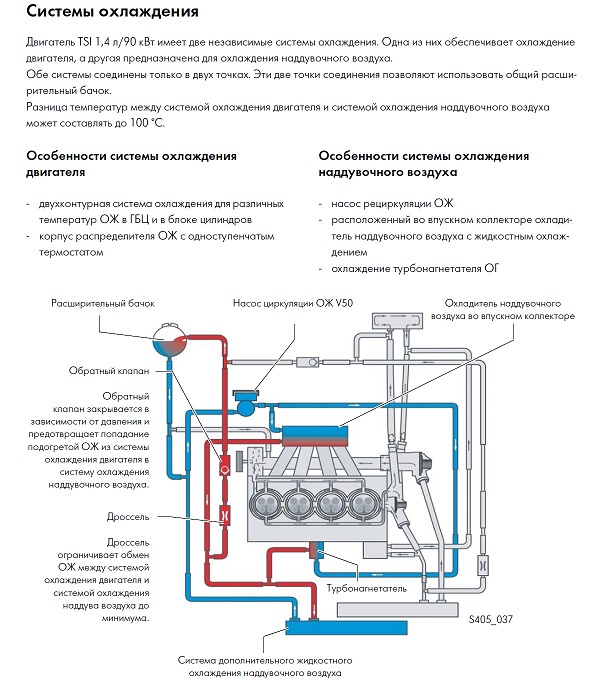 Системы охлаждения

Двигатель TSI 1,4 л/90 кВт имеет две независимые системы охлаждения. Одна из них обеспечивает охлаждение двигателя, а другая предназначена для охлаждения наддувочного воздуха.
Обе системы соединены только в двух точках. Эти две точки соединения позволяют использовать общий расширительный бачок.
Разница температур между системой охлаждения двигателя и системой охлаждения наддувочного воздуха может составлять до 100 °C.

Особенности системы охлаждения двигателя

- двухконтурная система охлаждения для различных температур ОЖ в ГБЦ и в блоке цилиндров
- корпус распределителя ОЖ с одноступенчатым термостатом

Особенности системы охлаждения наддувочного воздуха

- насос рециркуляции ОЖ
- расположенный во впускном коллекторе охладитель наддувочного воздуха с жидкостным охлаждением
- охлаждение турбонагнетателя ОГ

Расширительный бачок

Насос циркуляции ОЖ V50

Охладитель наддувочного воздуха во впускном коллекторе

Обратный клапан

Обратный клапан закрывается в зависимости от давления и предотвращает попадание подогретой ОЖ из системы охлаждения двигателя в систему охлаждения наддувочного воздуха.

Дроссель

Дроссель ограничивает обмен ОЖ между системой охлаждения двигателя и системой охлаждения наддува воздуха до минимума.

Турбонагнетатель

S405_037

Система дополнительного жидкостного охлаждения наддувочного воздуха