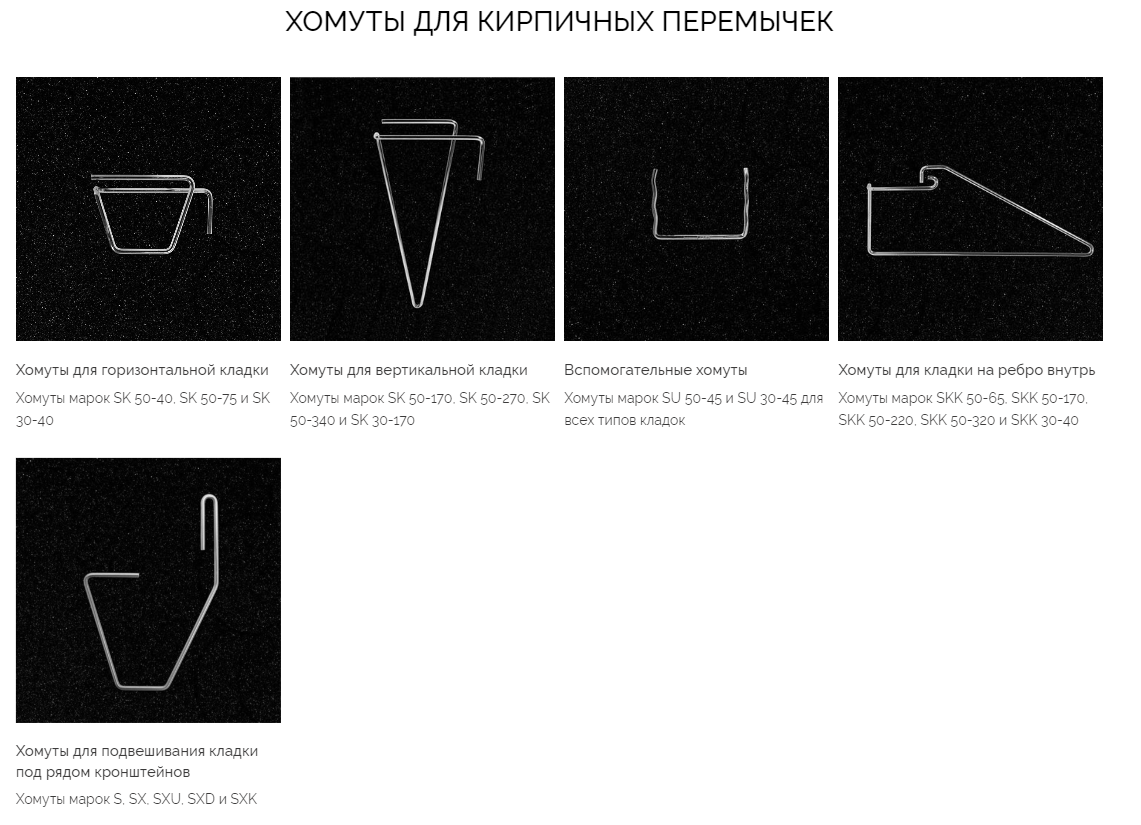 ХОМУТЫ ДЛЯ КИРПИЧНЫХ ПЕРЕМЫЧЕК

Хомуты для горизонтальной кладки

Хомуты марок SK 50-40, SK 50-75 и SK 30-40

Хомуты для вертикальной кладки

Хомуты марок SK 50-170, SK 50-270, SK 50-340 и SK 30-170

Вспомогательные хомуты

Хомуты марок SU 50-45 и SU 30-45 для всех типов кладок

Хомуты для кладки на ребро внутрь

Хомуты марок SKK 50-65, SKK 50-170, SKK 50-220, SKK 50-320 и SKK 30-40

Хомуты для подвешивания кладки под рядом кронштейнов

Хомуты марок S, SX, SXU, SXD и SXK